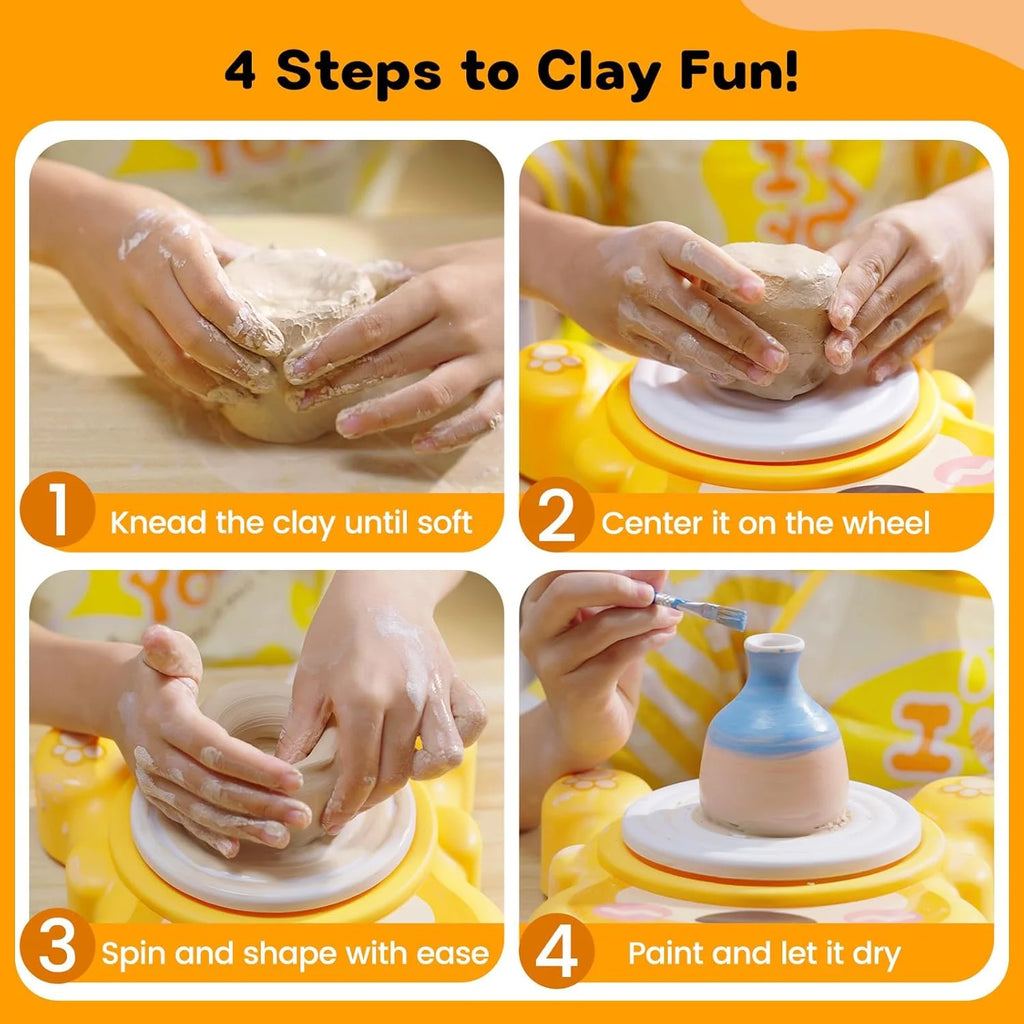 4 Steps to Clay Fun!

1 Knead the clay until soft

2 Center it on the wheel

3 Spin and shape with ease

4 Paint and let it dry